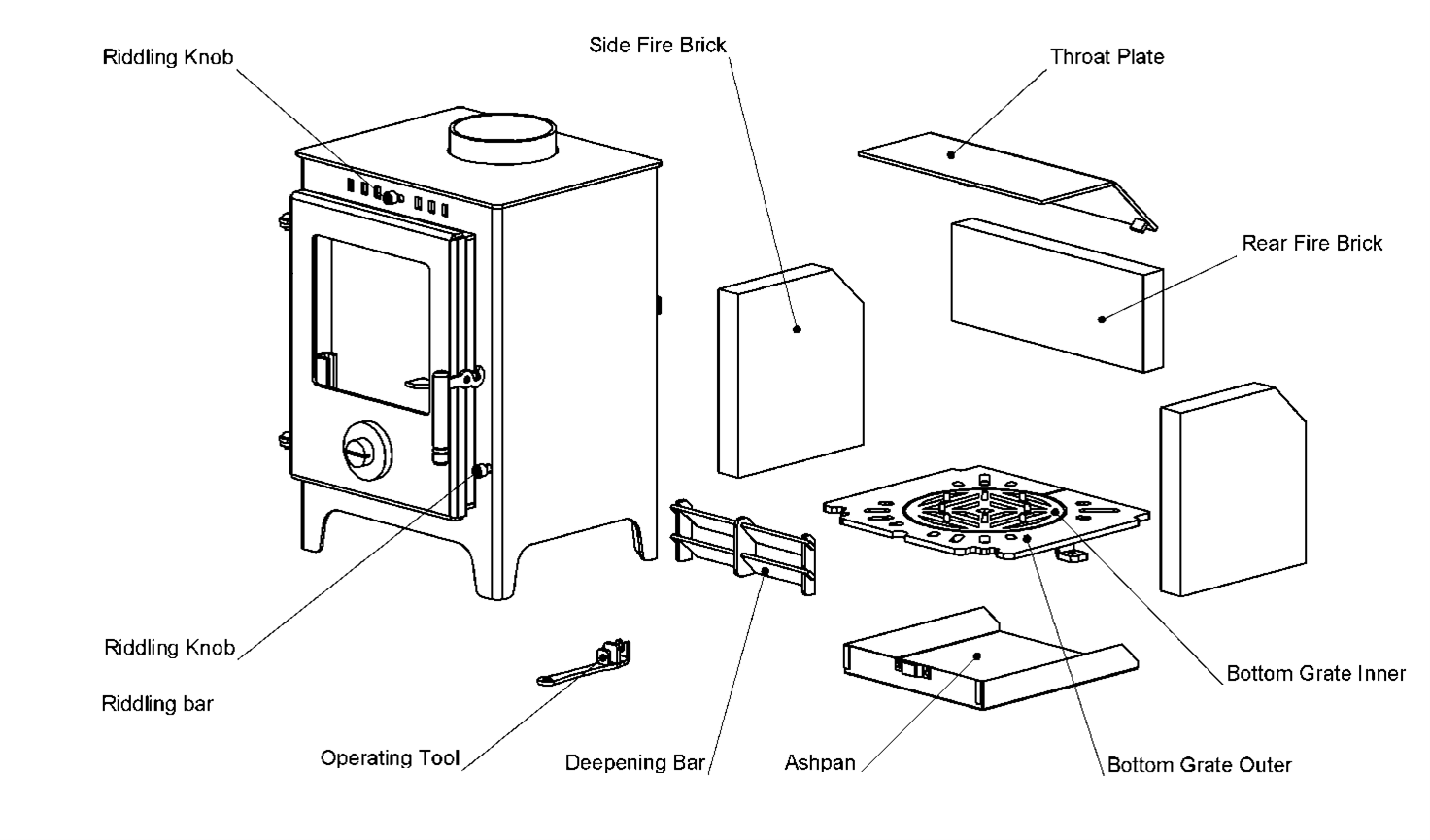 Riddling Knob

Side Fire Brick

Throat Plate

Rear Fire Brick

Riddling Knob

Riddling bar

Operating Tool

Deepening Bar

Ashpan

Bottom Grate Inner

Bottom Grate Outer