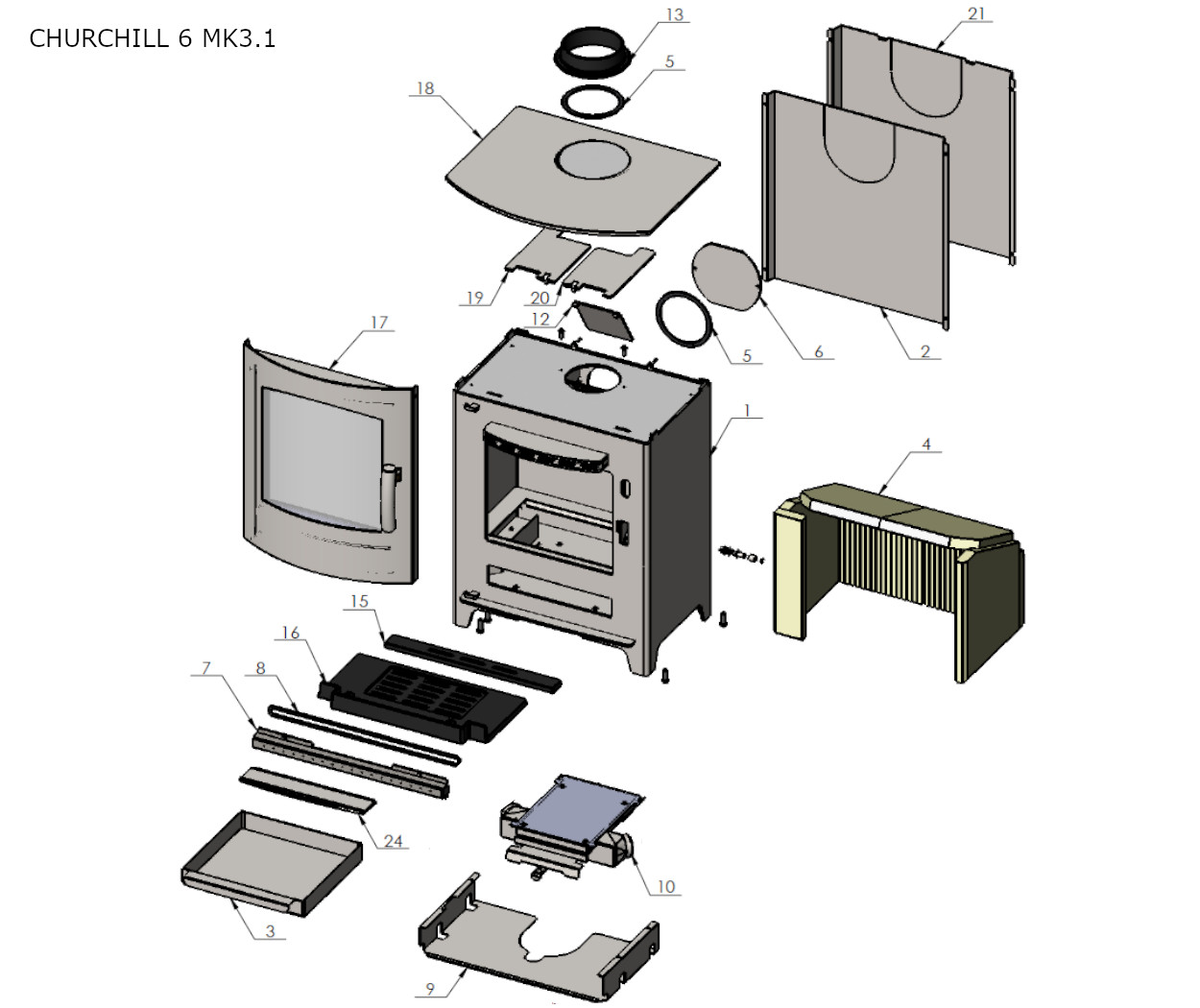 CHURCHILL 6 MK3.1

13
21
5
18
19
20
12
5
6
2
17
1
4
15
16
7
8
24
10
3
9