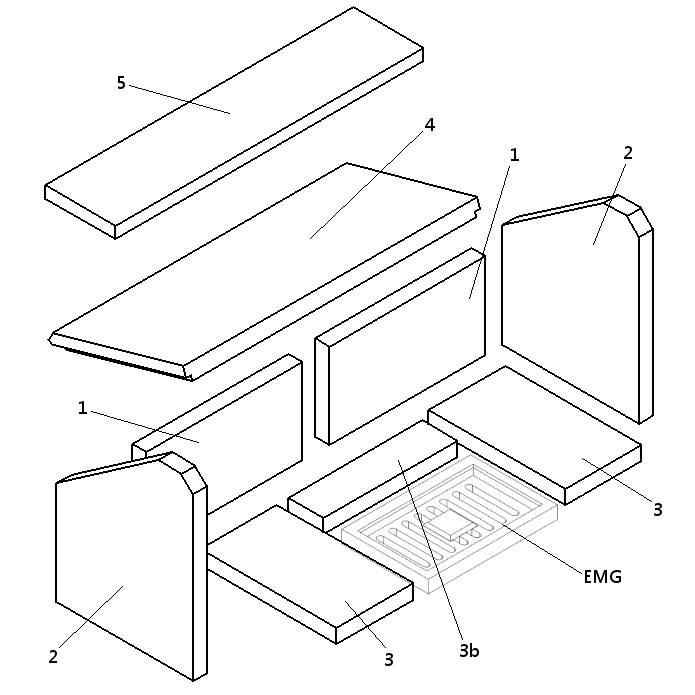 5
4
1
2
1
3
EMG
2
3
3b