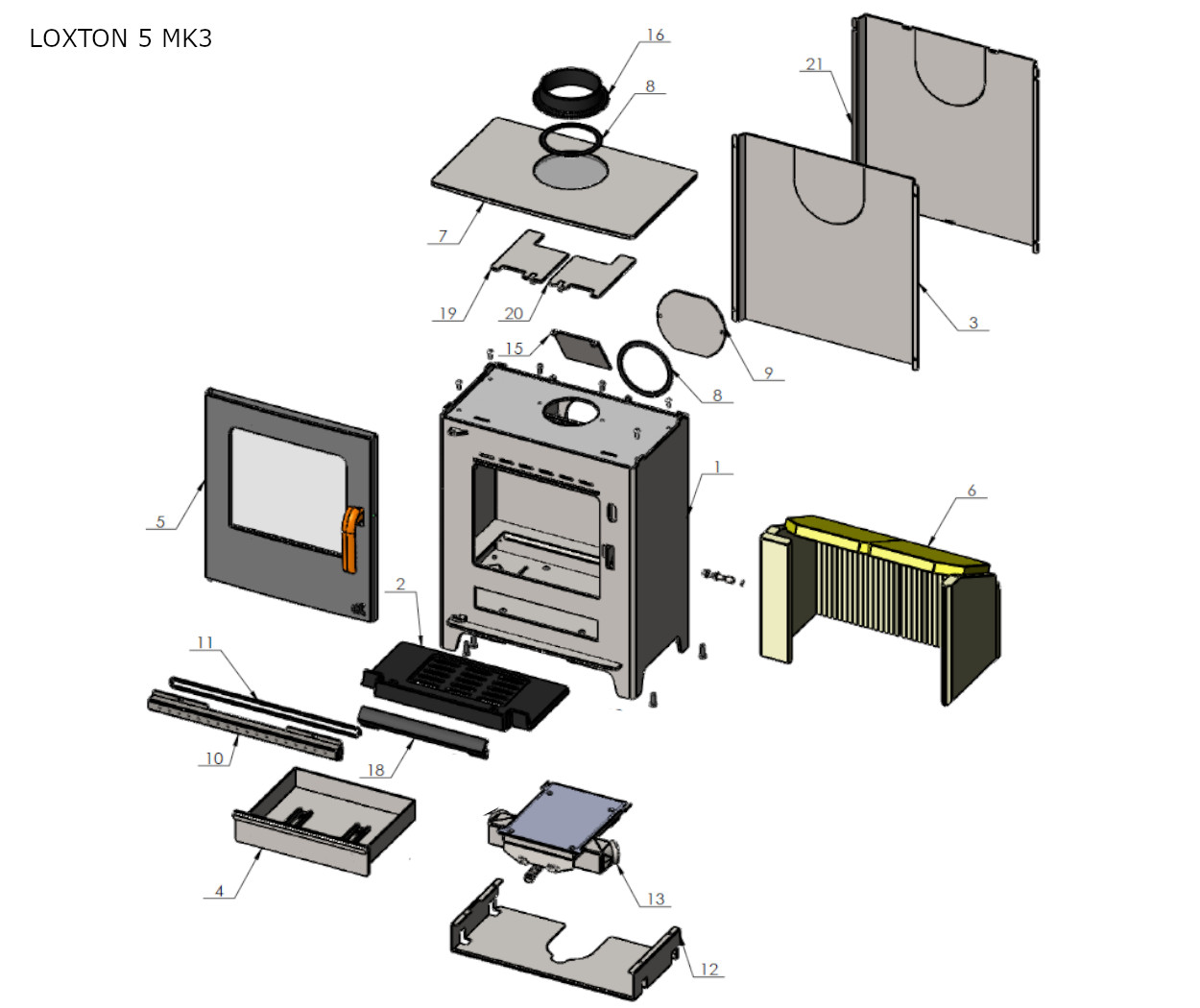 LOXTON 5 MK3

16
8
21
7
19
20
3
15
9
8
1
5
6
2
11
10
18
4
13
12