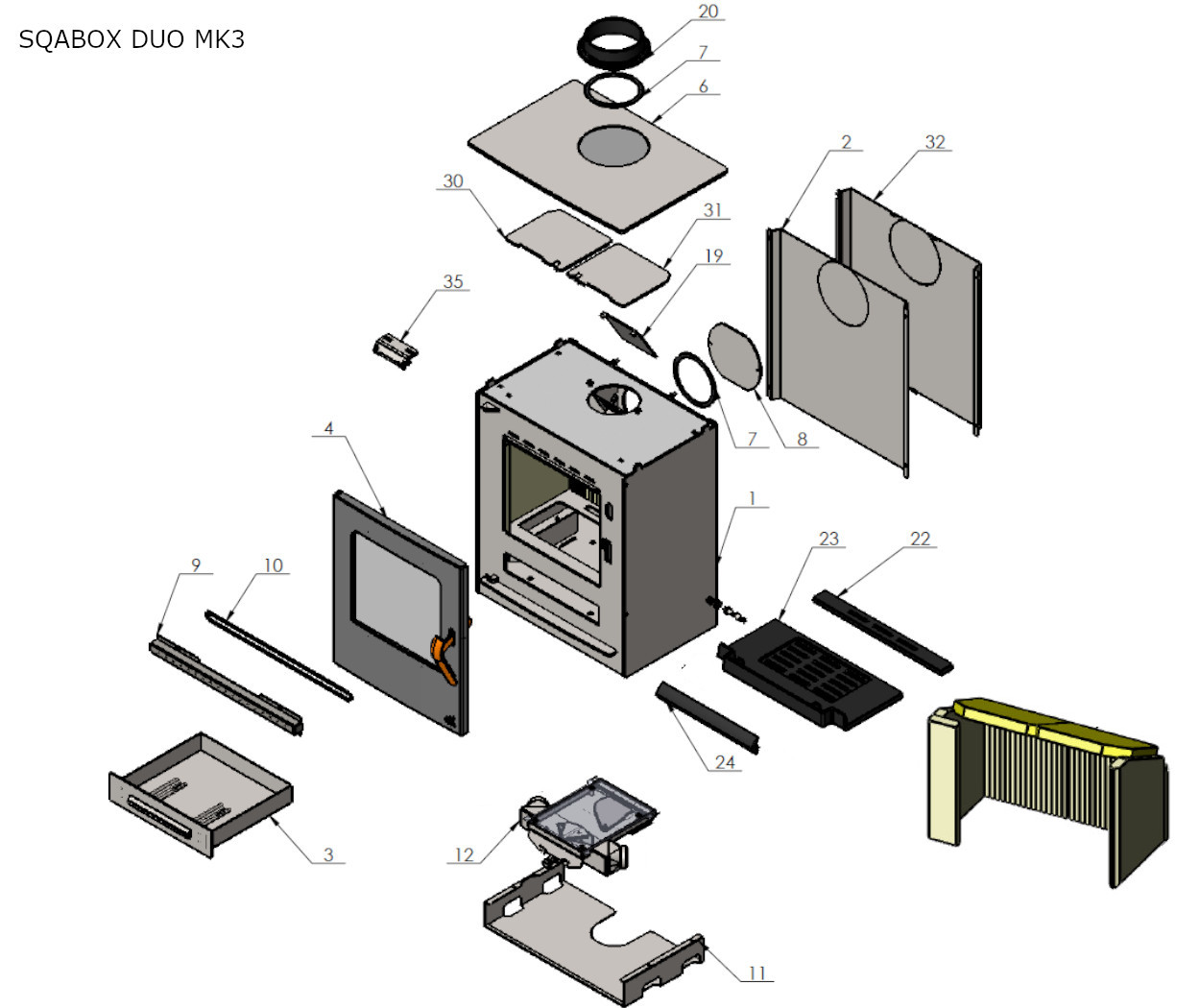 SQABOX DUO MK3

20
7
6
2
32
30
31
19
35
7
8
4
1
23
22
9
10
24
3
12
11